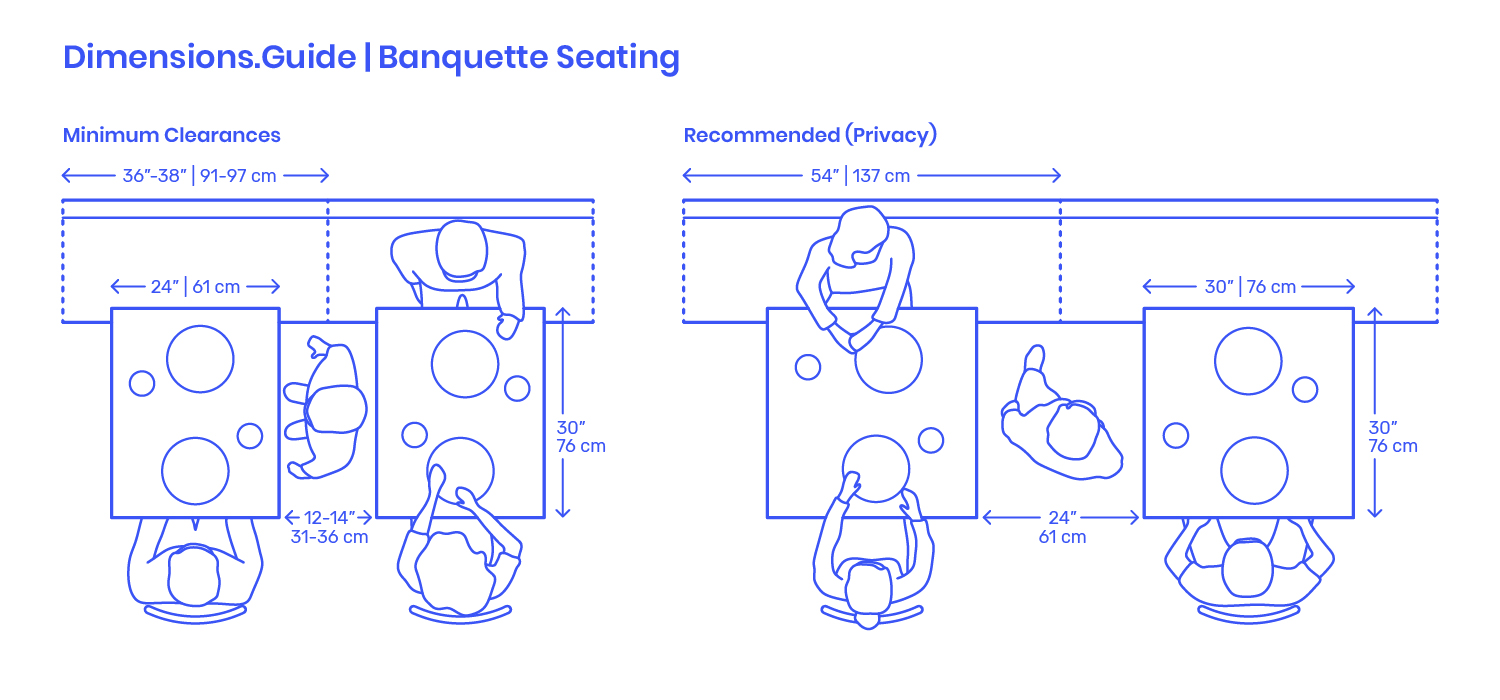 Dimensions.Guide | Banquette Seating

Minimum Clearances

36"-38" | 91-97 cm

24" | 61 cm

30"
76 cm

12-14"
31-36 cm

Recommended (Privacy)

54" | 137 cm

30" | 76 cm

30"
76 cm

24"
61 cm