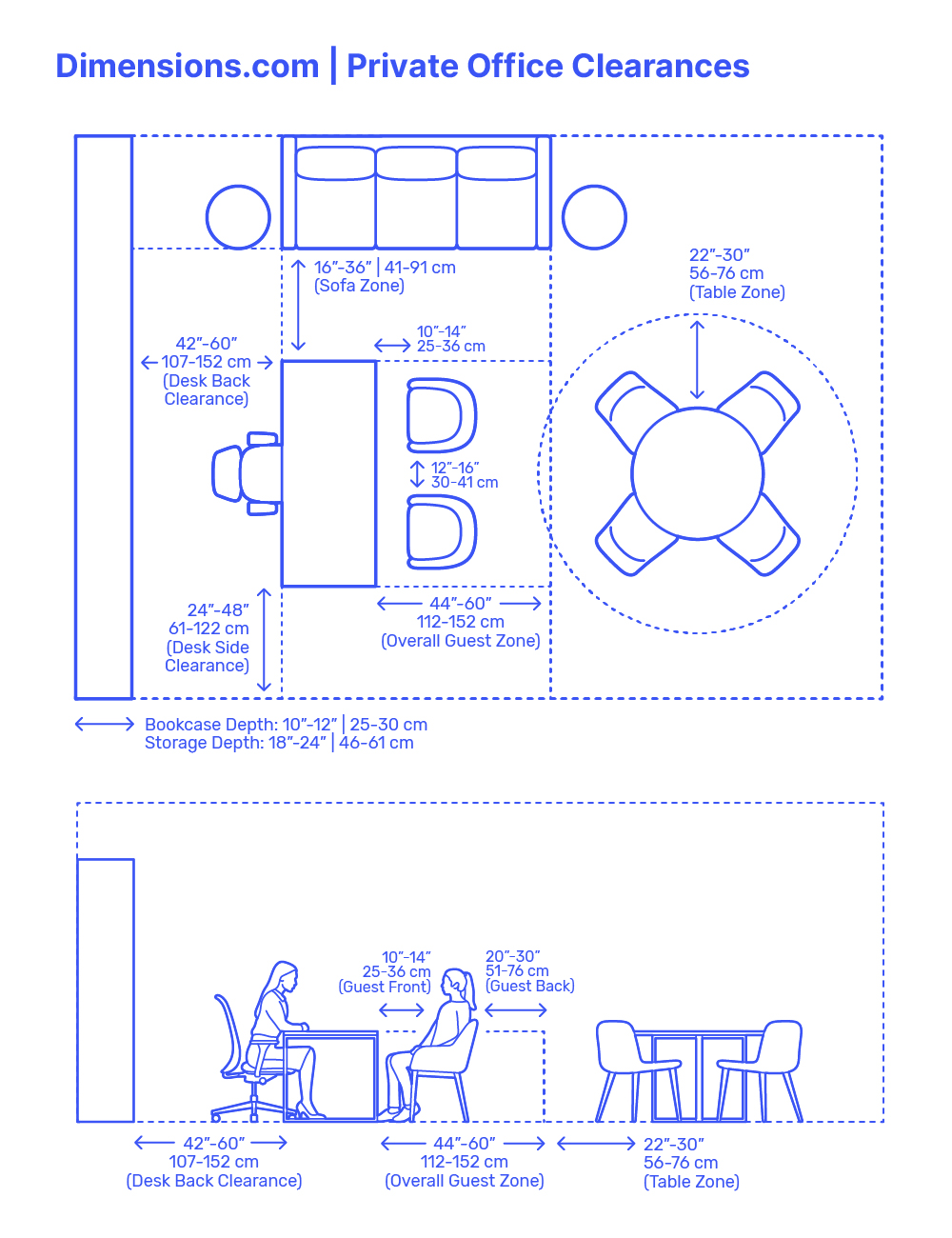 Dimensions.com | Private Office Clearances

16”-36” | 41-91 cm
(Sofa Zone)

22”-30”
56-76 cm
(Table Zone)

42”-60”
107-152 cm
(Desk Back Clearance)

10”-14”
25-36 cm

12”-16”
30-41 cm

24”-48”
61-122 cm
(Desk Side Clearance)

44”-60”
112-152 cm
(Overall Guest Zone)

Bookcase Depth: 10”-12” | 25-30 cm
Storage Depth: 18”-24” | 46-61 cm

10”-14”
25-36 cm
(Guest Front)

20”-30”
51-76 cm
(Guest Back)

42”-60”
107-152 cm
(Desk Back Clearance)

44”-60”
112-152 cm
(Overall Guest Zone)

22”-30”
56-76 cm
(Table Zone)